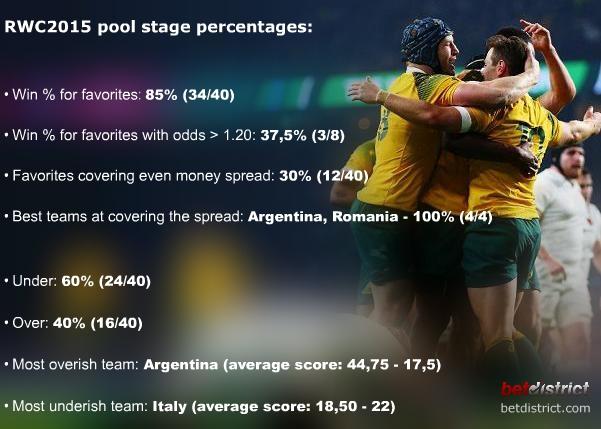 RWC2015 pool stage percentages:

• Win % for favorites: 85% (34/40)

• Win % for favorites with odds > 1.20: 37,5% (3/8)

• Favorites covering even money spread: 30% (12/40)

• Best teams at covering the spread: Argentina, Romania - 100% (4/4)

• Under: 60% (24/40)

• Over: 40% (16/40)

• Most overish team: Argentina (average score: 44,75 - 17,5)

• Most underish team: Italy (average score: 18,50 - 22)

betdistrict
betdistrict.com